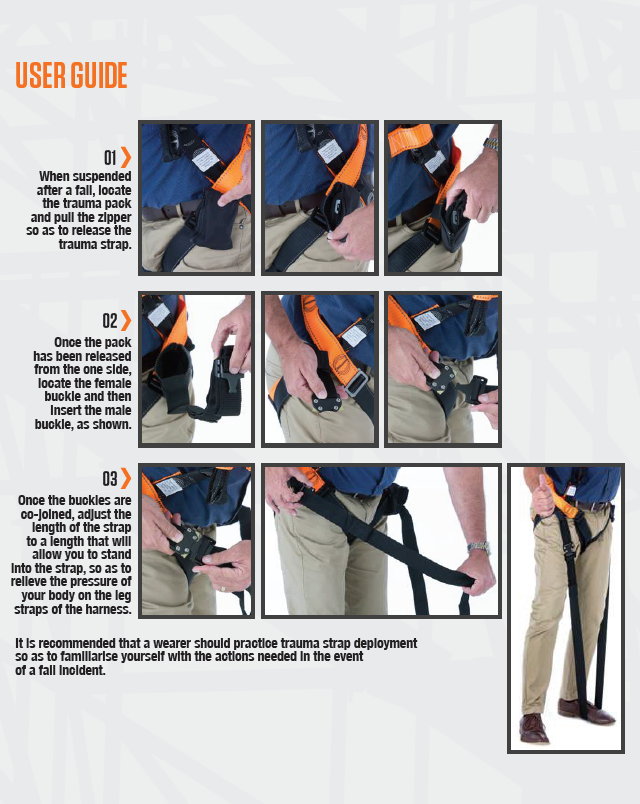 USER GUIDE

01
When suspended after a fall, locate the trauma pack and pull the zipper so as to release the trauma strap.

02
Once the pack has been released from the one side, locate the female buckle and then insert the male buckle, as shown.

03
Once the buckles are co-joined, adjust the length of the strap to a length that will allow you to stand into the strap, so as to relieve the pressure of your body on the leg straps of the harness.

It is recommended that a wearer should practice trauma strap deployment so as to familiarise yourself with the actions needed in the event of a fall incident.