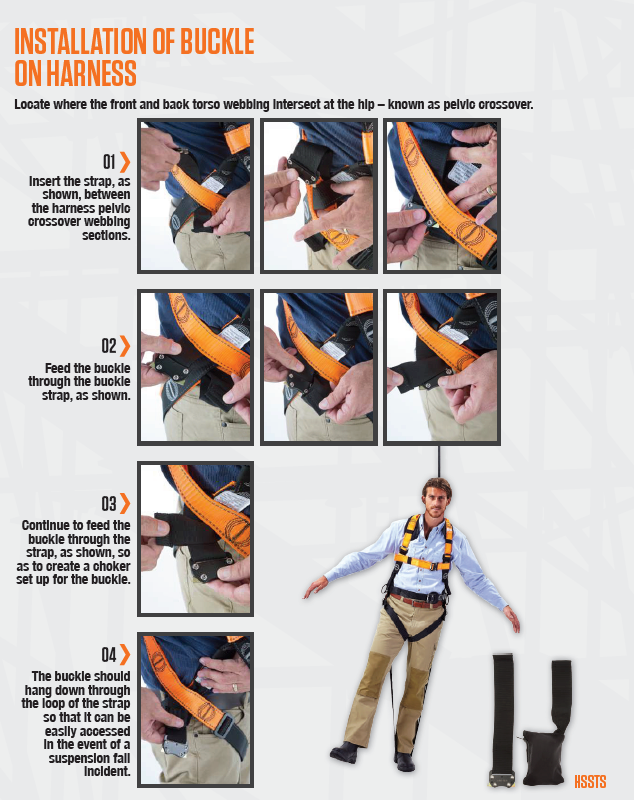 INSTALLATION OF BUCKLE ON HARNESS

Locate where the front and back torso webbing intersect at the hip – known as pelvic crossover.

01

Insert the strap, as shown, between the harness pelvic crossover webbing sections.

02

Feed the buckle through the buckle strap, as shown.

03

Continue to feed the buckle through the strap, as shown, so as to create a choker set up for the buckle.

04

The buckle should hang down through the loop of the strap so that it can be easily accessed in the event of a suspension fall incident.

HSSTS